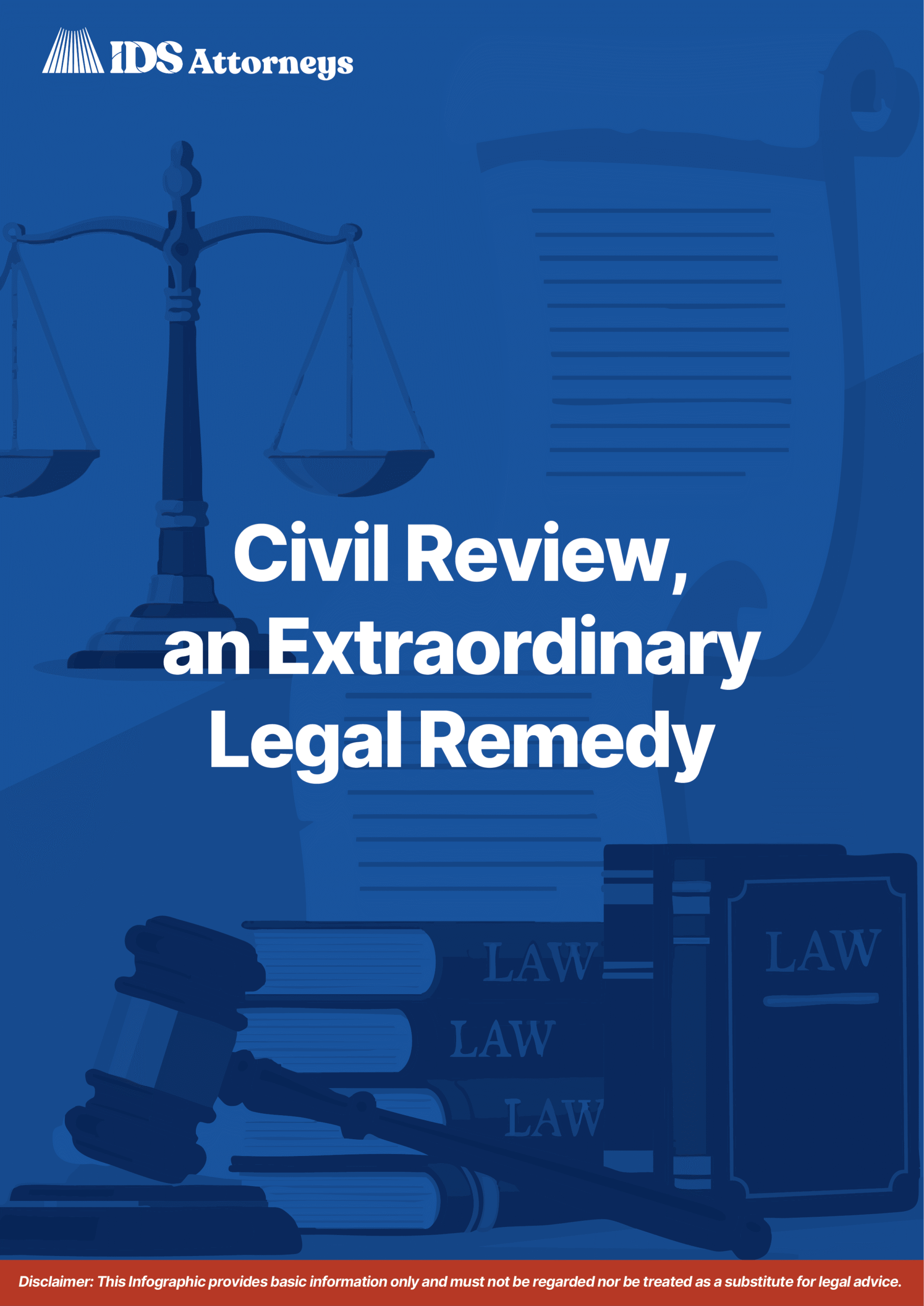 IDS Attorneys

Civil Review, an Extraordinary Legal Remedy

LAW
LAW
LAW
LAW

Disclaimer: This Infographic provides basic information only and must not be regarded nor be treated as a substitute for legal advice.